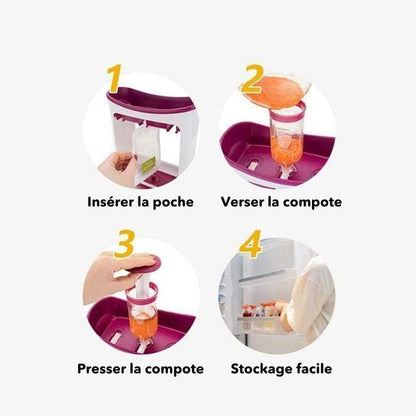 1

Insérer la poche

2

Verser la compote

3

Presser la compote

4

Stockage facile